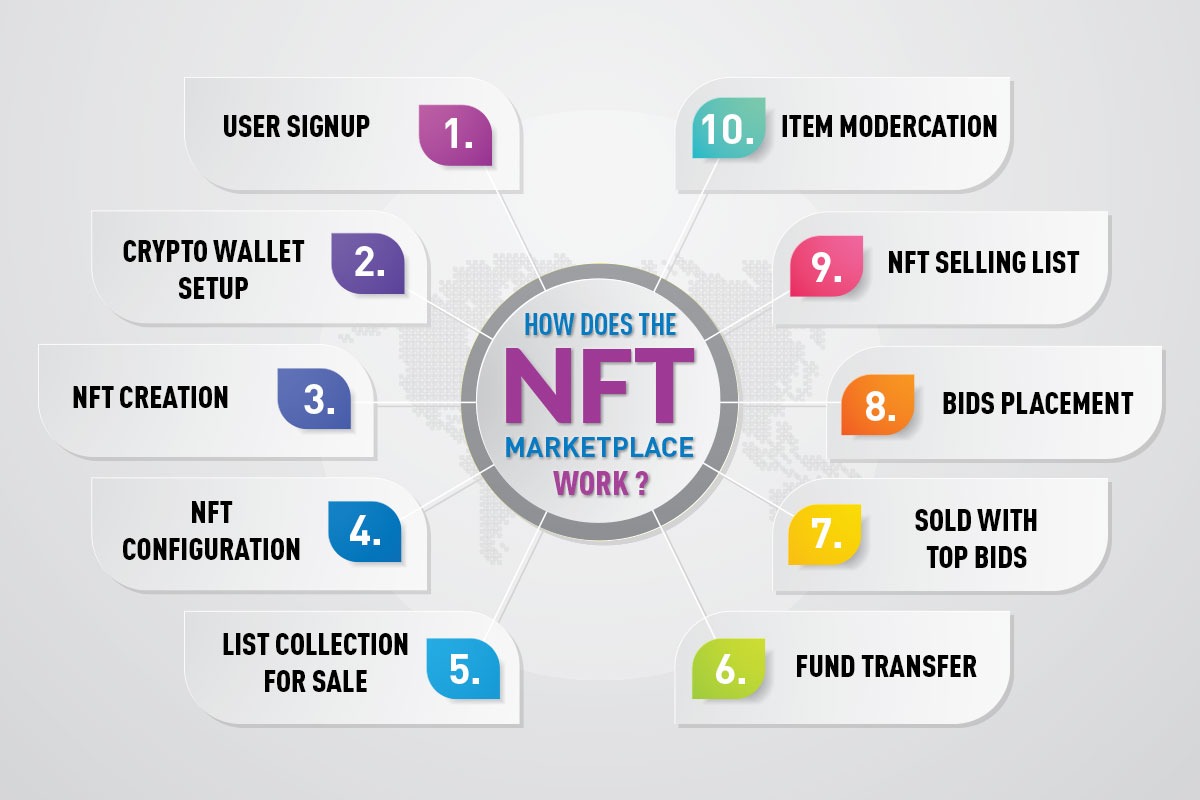 HOW DOES THE NFT MARKETPLACE WORK ?

USER SIGNUP 1.

CRYPTO WALLET SETUP 2.

NFT CREATION 3.

NFT CONFIGURATION 4.

LIST COLLECTION FOR SALE 5.

6. FUND TRANSFER

7. SOLD WITH TOP BIDS

8. BIDS PLACEMENT

9. NFT SELLING LIST

10. ITEM MODERCATION